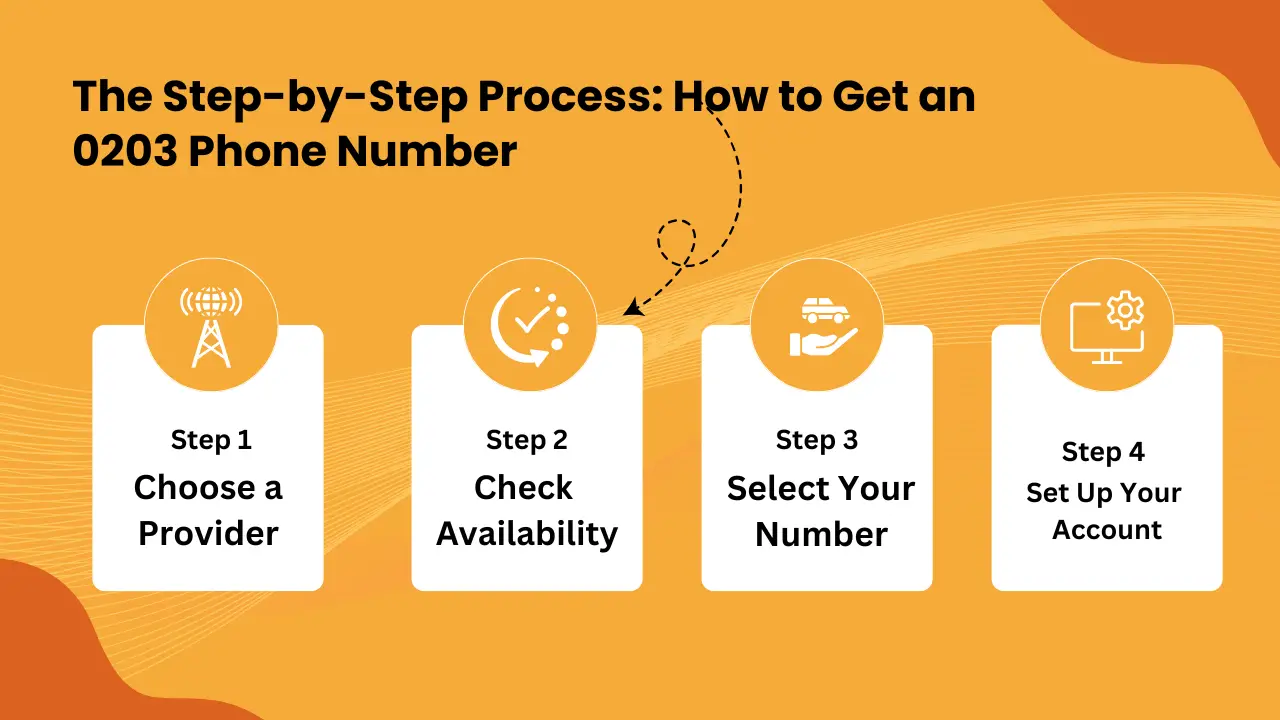 The Step-by-Step Process: How to Get an 0203 Phone Number

Step 1
Choose a Provider

Step 2
Check Availability

Step 3
Select Your Number

Step 4
Set Up Your Account